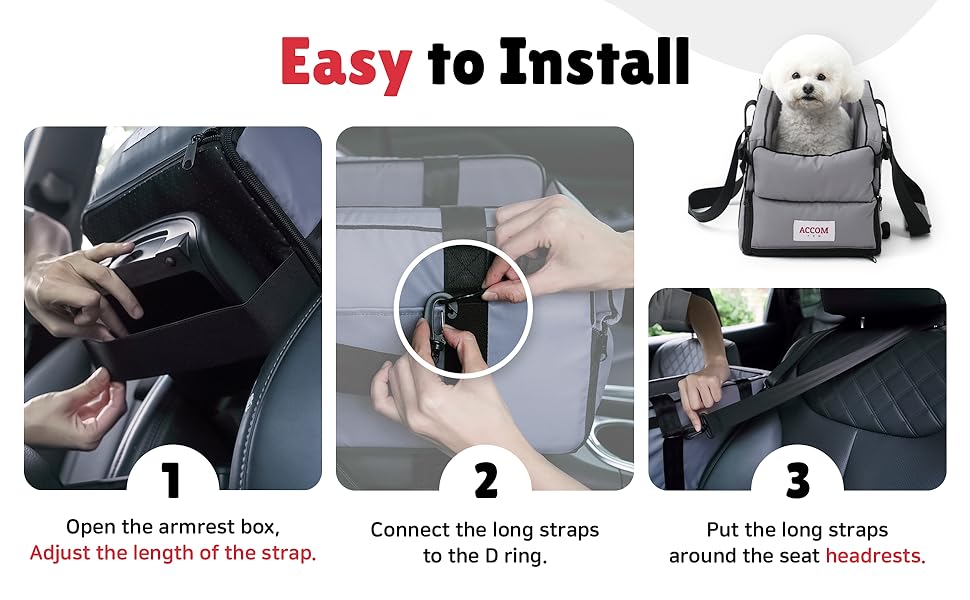 Easy to Install

ACCOM

1

Open the armrest box, Adjust the length of the strap.

2

Connect the long straps to the D ring.

3

Put the long straps around the seat headrests.