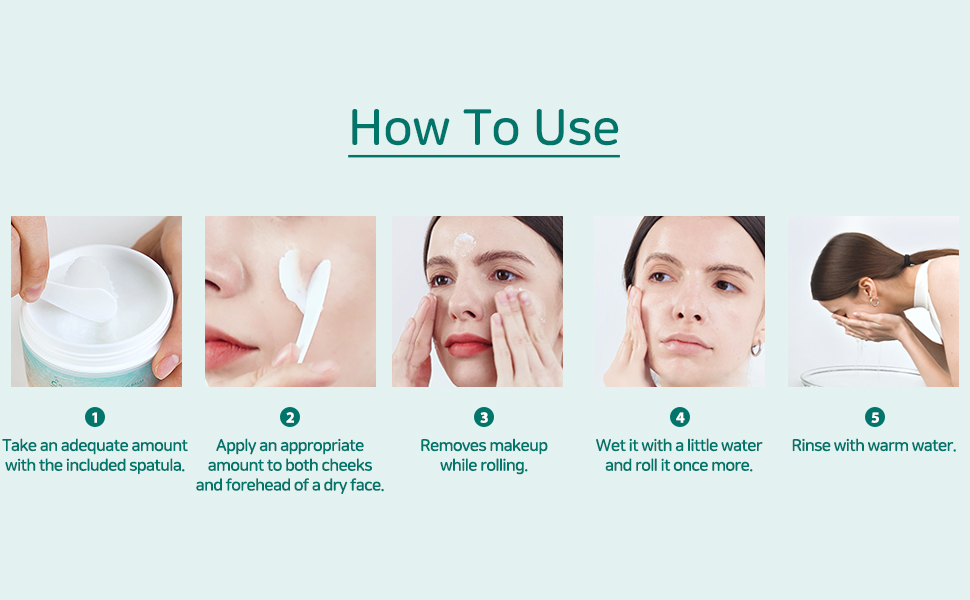 How To Use

1
Take an adequate amount with the included spatula.

2
Apply an appropriate amount to both cheeks and forehead of a dry face.

3
Removes makeup while rolling.

4
Wet it with a little water and roll it once more.

5
Rinse with warm water.