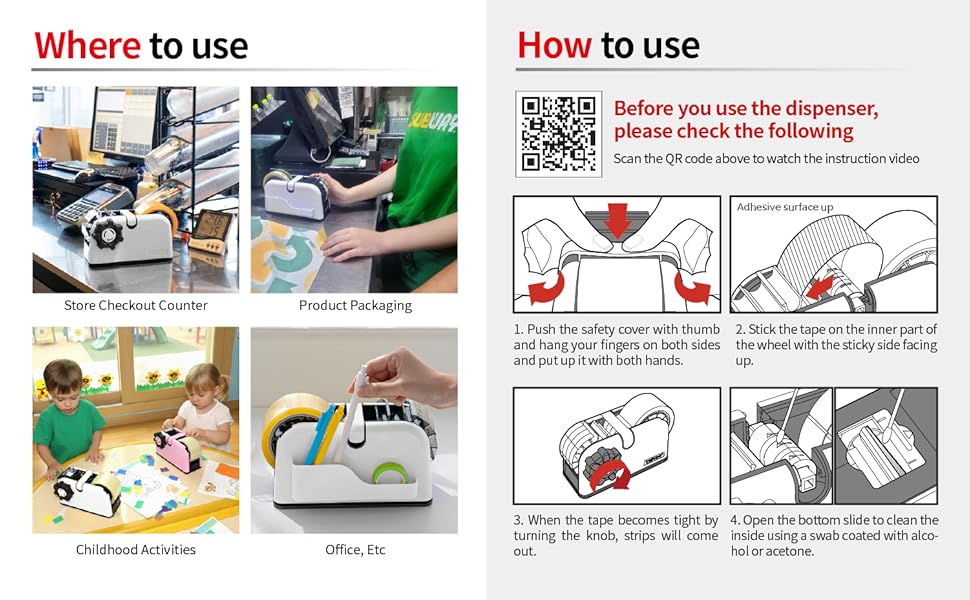 Where to use

Store Checkout Counter

Product Packaging

Childhood Activities

Office, Etc

How to use

Before you use the dispenser, please check the following

Scan the QR code above to watch the instruction video

Adhesive surface up

1. Push the safety cover with thumb and hang your fingers on both sides and put up it with both hands.

2. Stick the tape on the inner part of the wheel with the sticky side facing up.

3. When the tape becomes tight by turning the knob, strips will come out.

4. Open the bottom slide to clean the inside using a swab coated with alcohol or acetone.