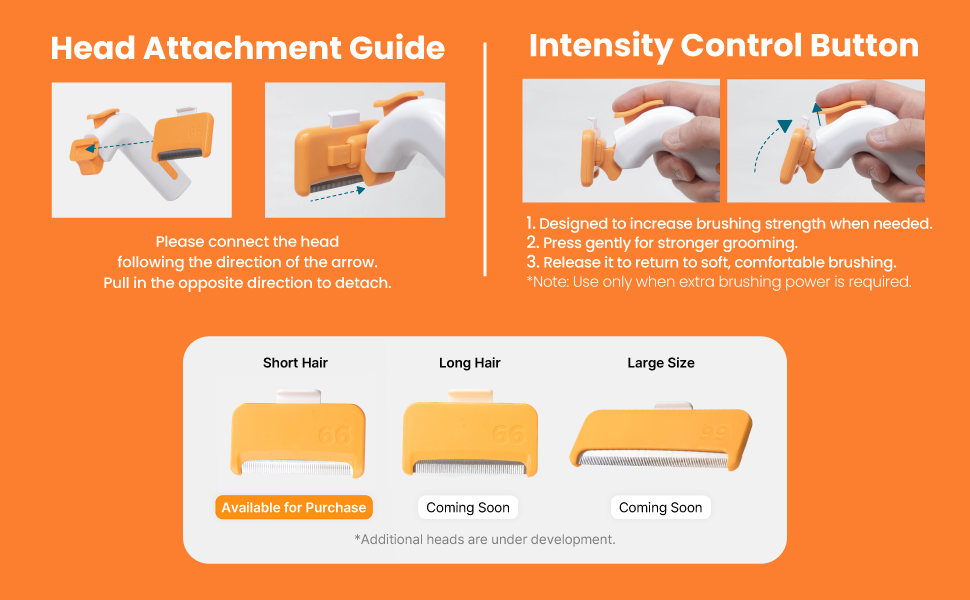 Head Attachment Guide

Please connect the head following the direction of the arrow. Pull in the opposite direction to detach.

Intensity Control Button

1. Designed to increase brushing strength when needed.
2. Press gently for stronger grooming.
3. Release it to return to soft, comfortable brushing.
*Note: Use only when extra brushing power is required.

Short Hair

66

Available for Purchase

Long Hair

66

Coming Soon

Large Size

99

Coming Soon

*Additional heads are under development.